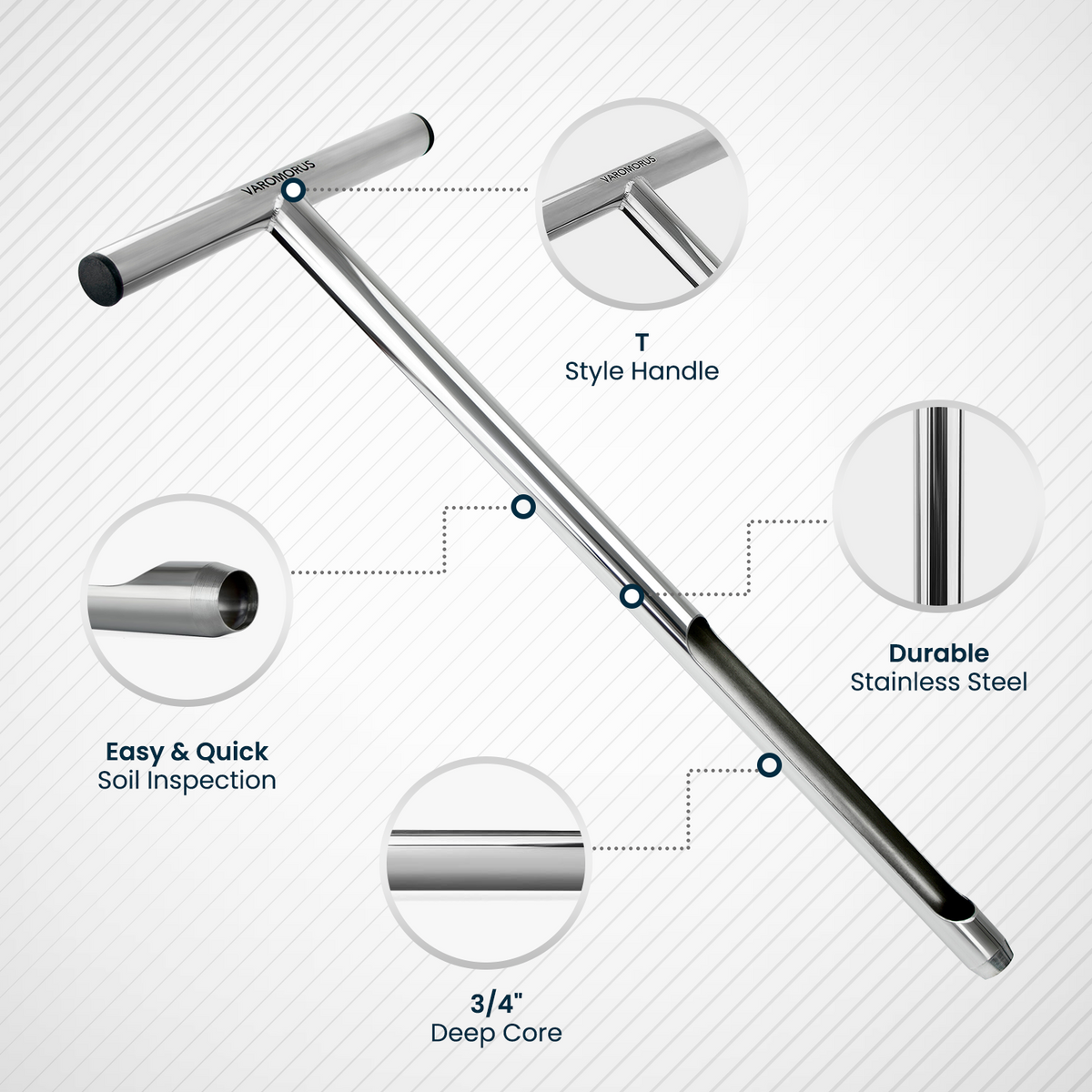 VAROMORUS

VAROMORUS

T
Style Handle

Durable
Stainless Steel

Easy & Quick
Soil Inspection

3/4"
Deep Core